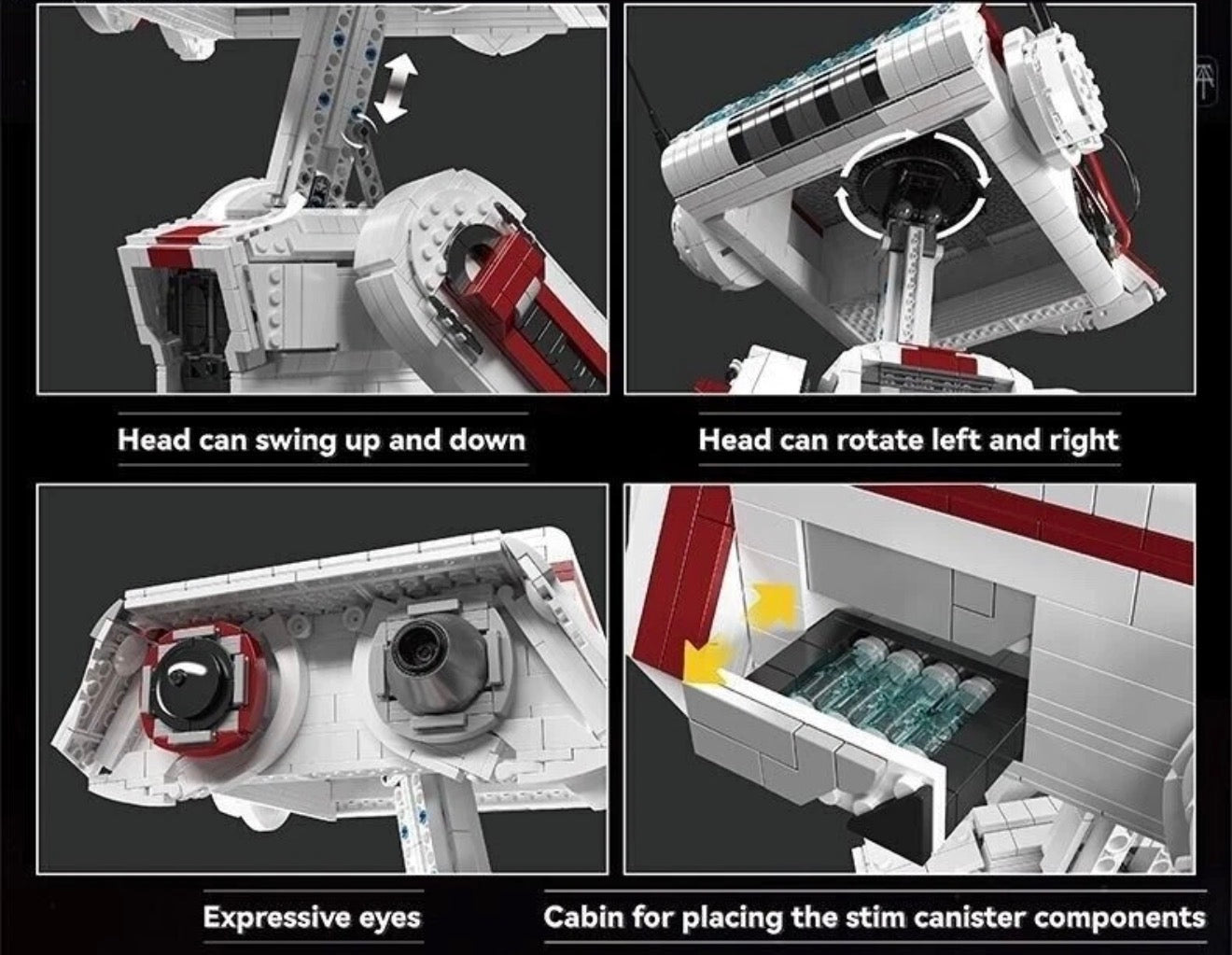 Head can swing up and down

Head can rotate left and right

Expressive eyes

Cabin for placing the stim canister components